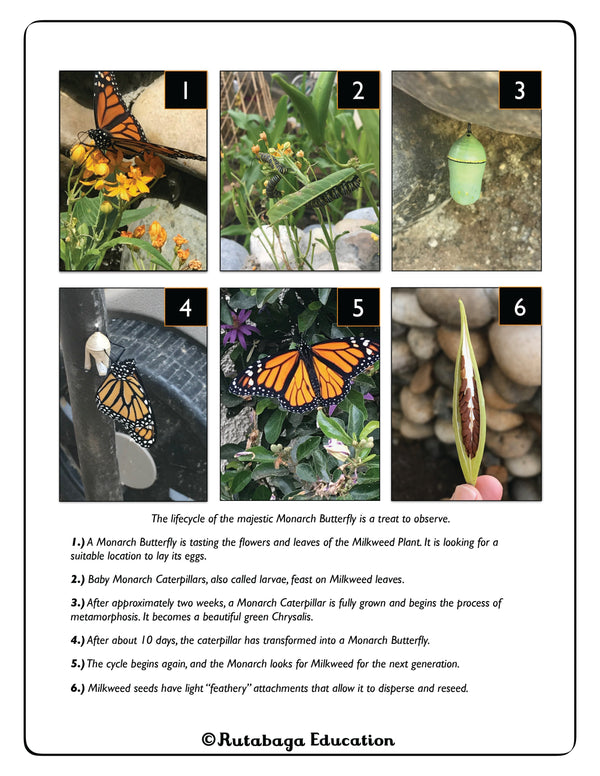 1

2

3

4

5

6

The lifecycle of the majestic Monarch Butterfly is a treat to observe.

1.) A Monarch Butterfly is tasting the flowers and leaves of the Milkweed Plant. It is looking for a suitable location to lay its eggs.

2.) Baby Monarch Caterpillars, also called larvae, feast on Milkweed leaves.

3.) After approximately two weeks, a Monarch Caterpillar is fully grown and begins the process of metamorphosis. It becomes a beautiful green Chrysalis.

4.) After about 10 days, the caterpillar has transformed into a Monarch Butterfly.

5.) The cycle begins again, and the Monarch looks for Milkweed for the next generation.

6.) Milkweed seeds have light "feathery" attachments that allow it to disperse and reseed.

©Rutabaga Education